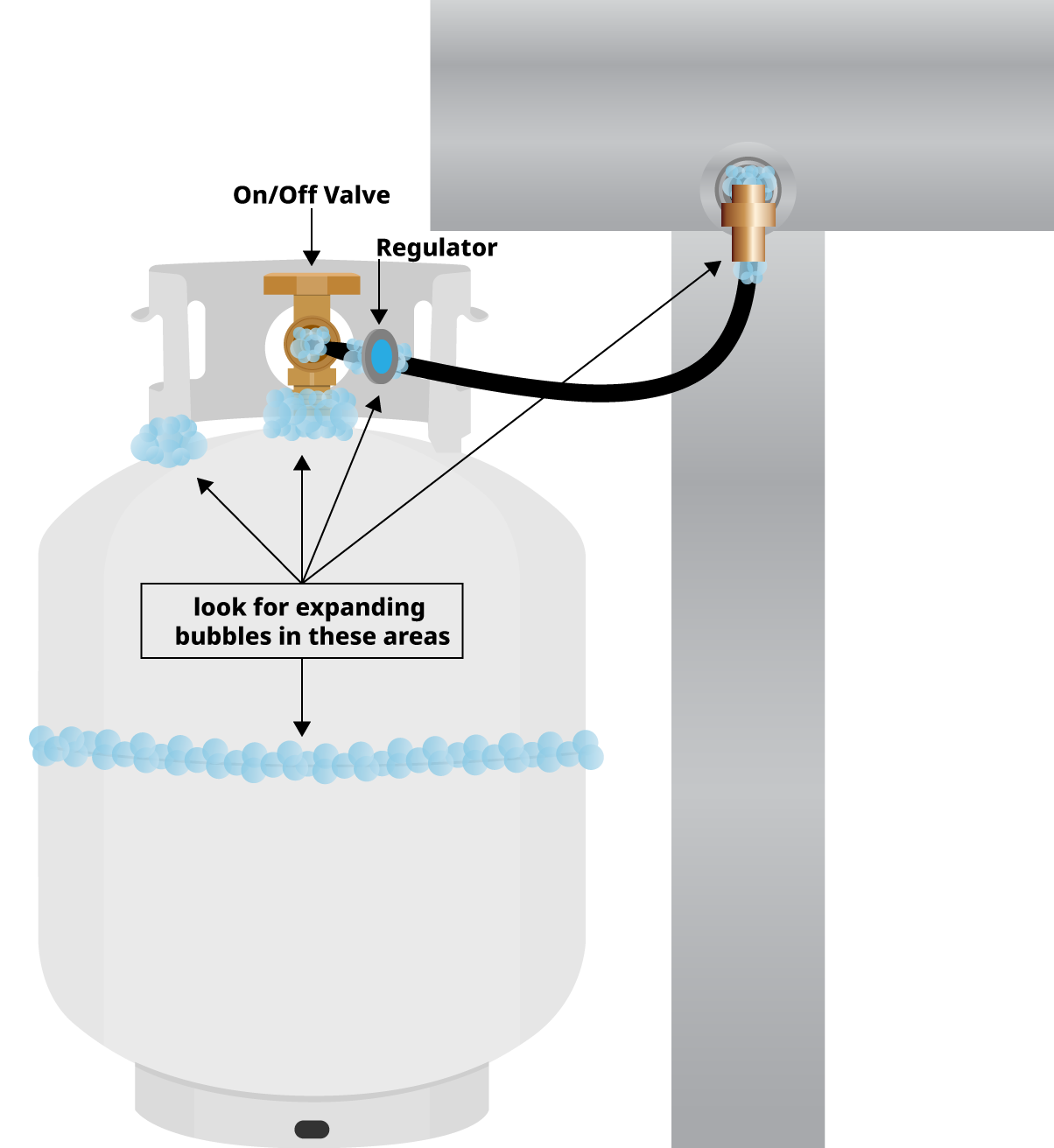 On/Off Valve

Regulator

look for expanding bubbles in these areas